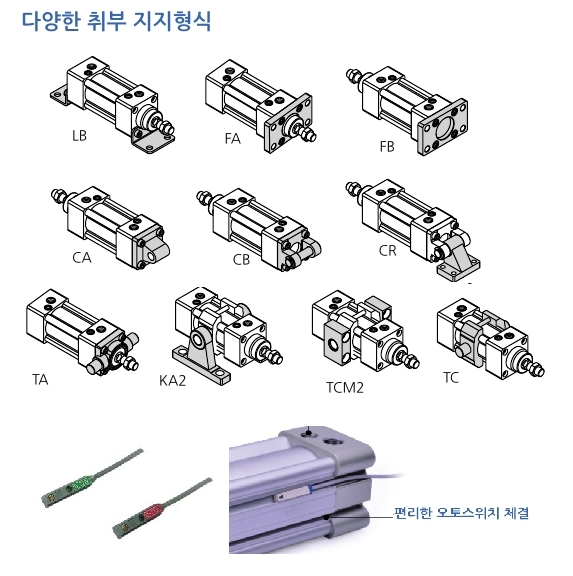 다양한 취부 지지형식

LB

FA

FB

CA

CB

CR

TA

KA2

TCM2

TC

편리한 오토스위치 체결