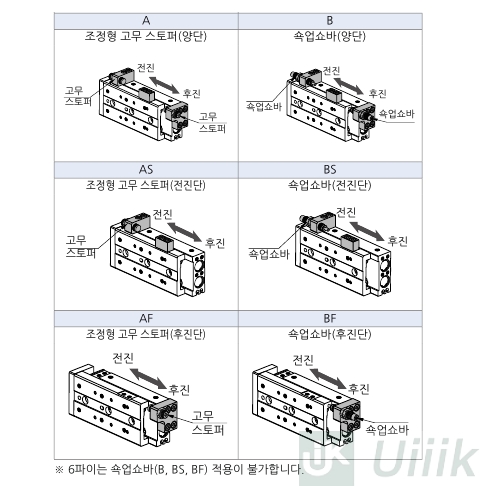 | A | B |
|---|---|
| 조정형 고무 스토퍼(양단) 전진 후진 고무 스토퍼 고무 스토퍼 | 쇽업쇼바(양단) 전진 후진 쇽업쇼바 쇽업쇼바 |
| AS | BS |
| 조정형 고무 스토퍼(전진단) 전진 후진 고무 스토퍼 | 쇽업쇼바(전진단) 전진 후진 쇽업쇼바 |
| AF | BF |
| 조정형 고무 스토퍼(후진단) 전진 후진 고무 스토퍼 | 쇽업쇼바(후진단) 전진 후진 쇽업쇼바 |

※ 6파이는 쇽업쇼바(B, BS, BF) 적용이 불가합니다.

Uiiik