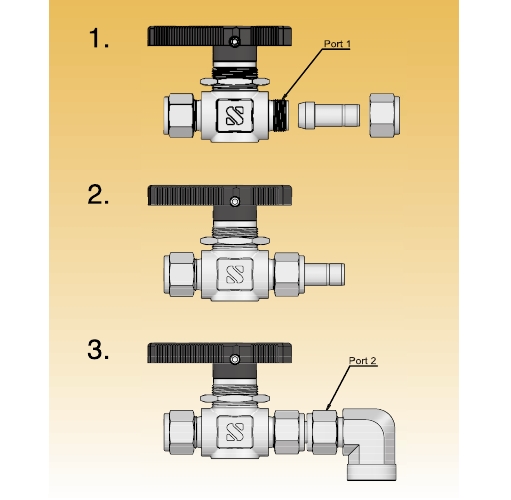 1.

Port 1

2.

3.

Port 2