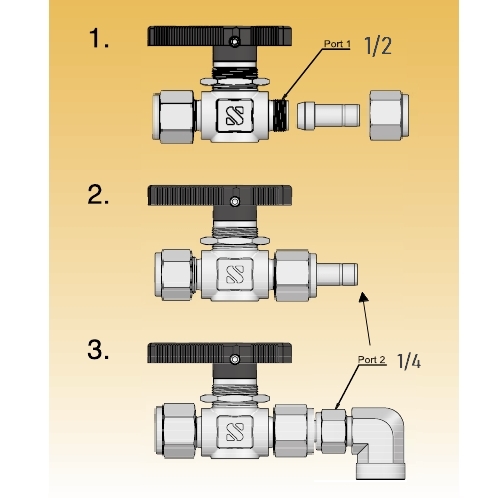 1.

Port 1 1/2

2.

3.

Port 2 1/4