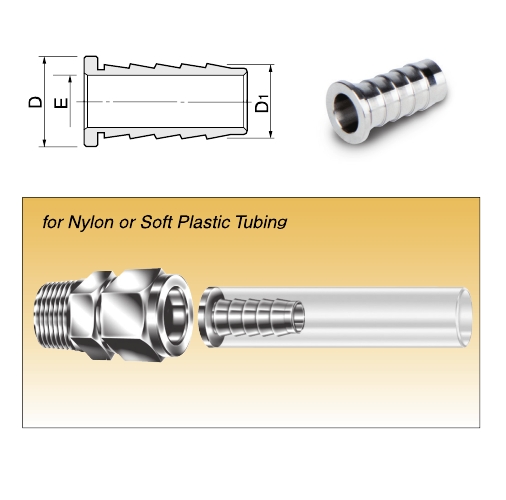 D
E
D1

for Nylon or Soft Plastic Tubing